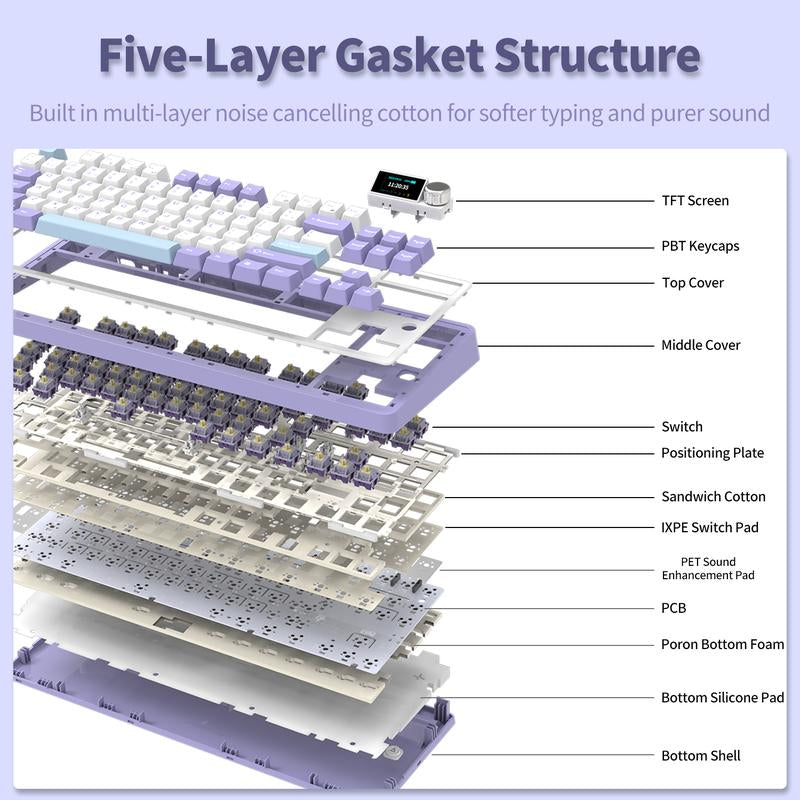 Five-Layer Gasket Structure

Built in multi-layer noise cancelling cotton for softer typing and purer sound

11:20:35

TFT Screen

PBT Keycaps

Top Cover

Middle Cover

Switch

Positioning Plate

Sandwich Cotton

IXPE Switch Pad

PET Sound Enhancement Pad

PCB

Poron Bottom Foam

Bottom Silicone Pad

Bottom Shell